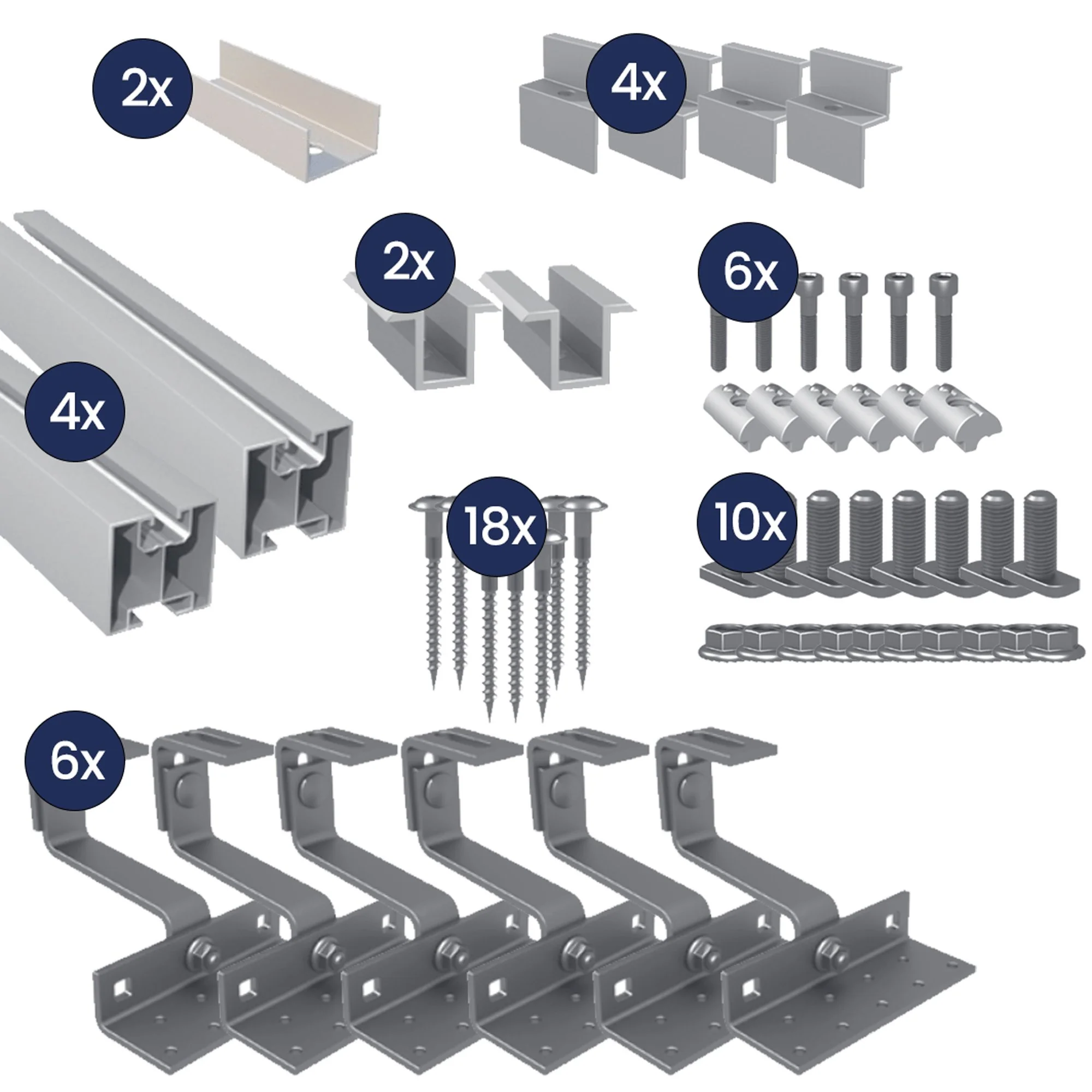 2x

4x

2x

6x

4x

18x

10x

6x