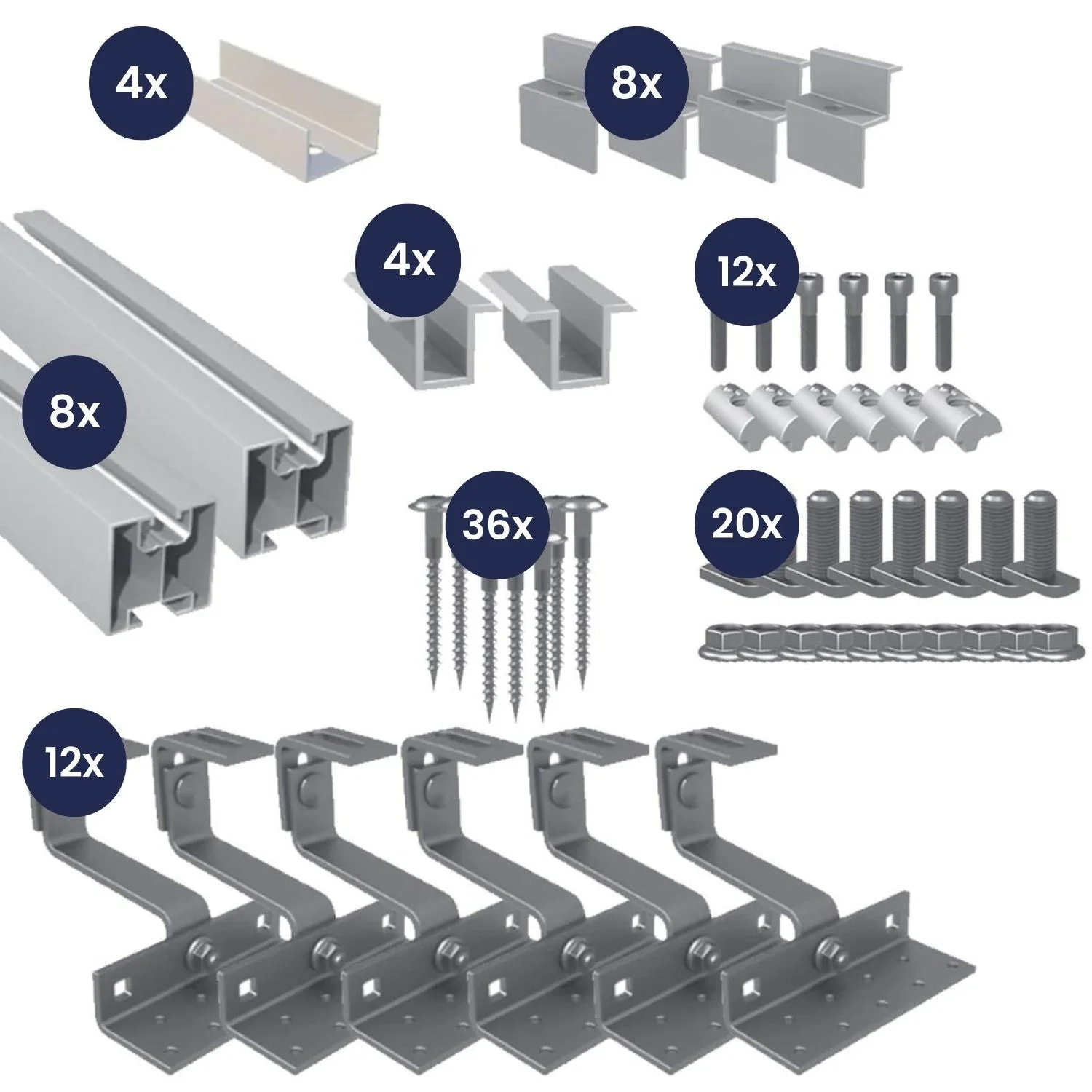 4x

8x

4x

12x

8x

36x

20x

12x